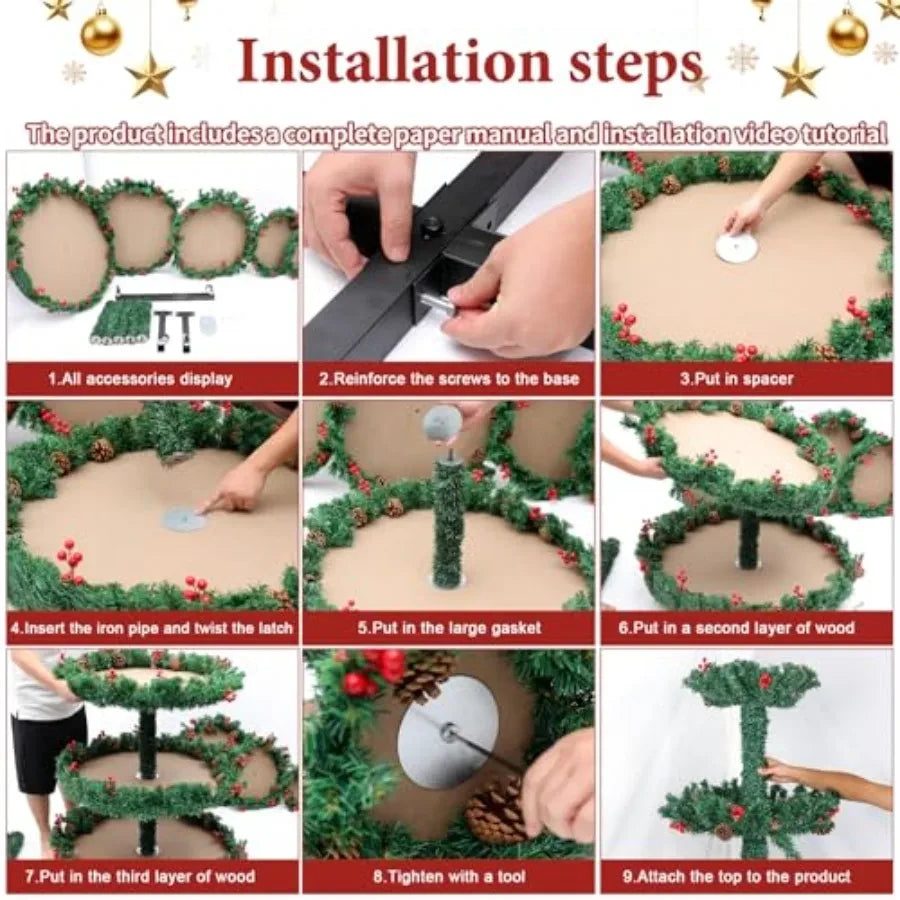 Installation steps

The product includes a complete paper manual and installation video tutorial

1.All accessories display

2.Reinforce the screws to the base

3.Put in spacer

4.Insert the iron pipe and twist the latch

5.Put in the large gasket

6.Put in a second layer of wood

7.Put in the third layer of wood

8.Tighten with a tool

9.Attach the top to the product